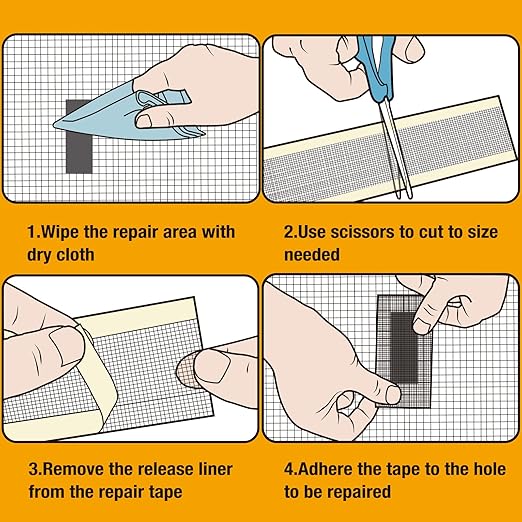 1.Wipe the repair area with dry cloth

2.Use scissors to cut to size needed

3.Remove the release liner from the repair tape

4.Adhere the tape to the hole to be repaired