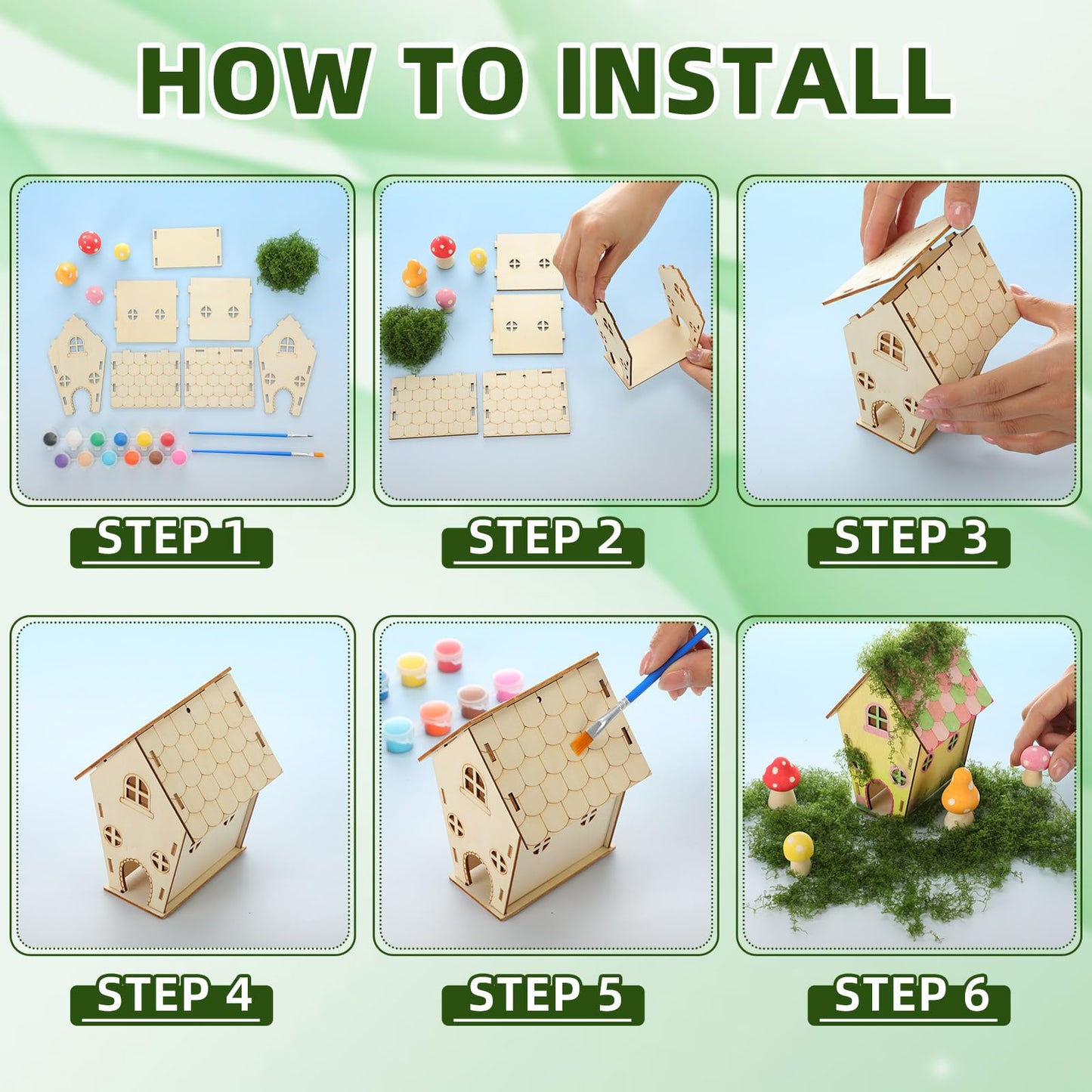 HOW TO INSTALL

STEP 1

STEP 2

STEP 3

STEP 4

STEP 5

STEP 6