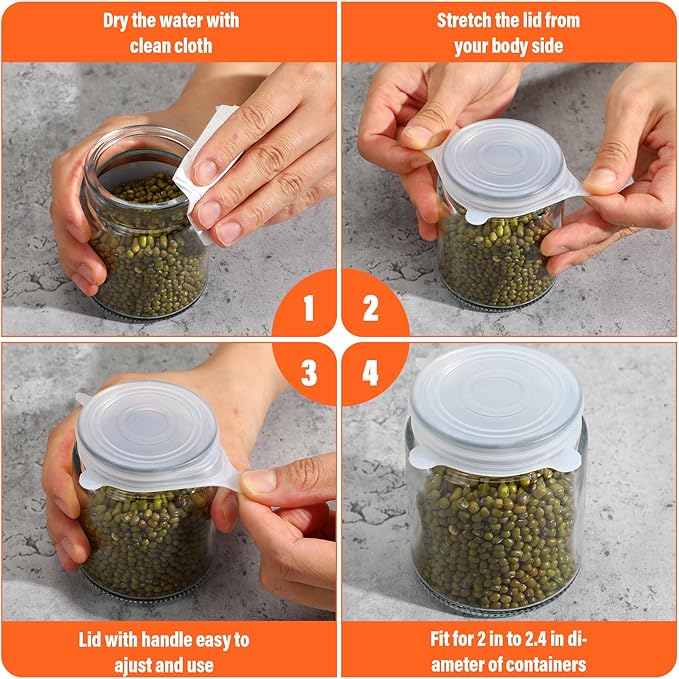 Dry the water with clean cloth

Stretch the lid from your body side

1

2

3

4

Lid with handle easy to ajust and use

Fit for 2 in to 2.4 in diameter of containers