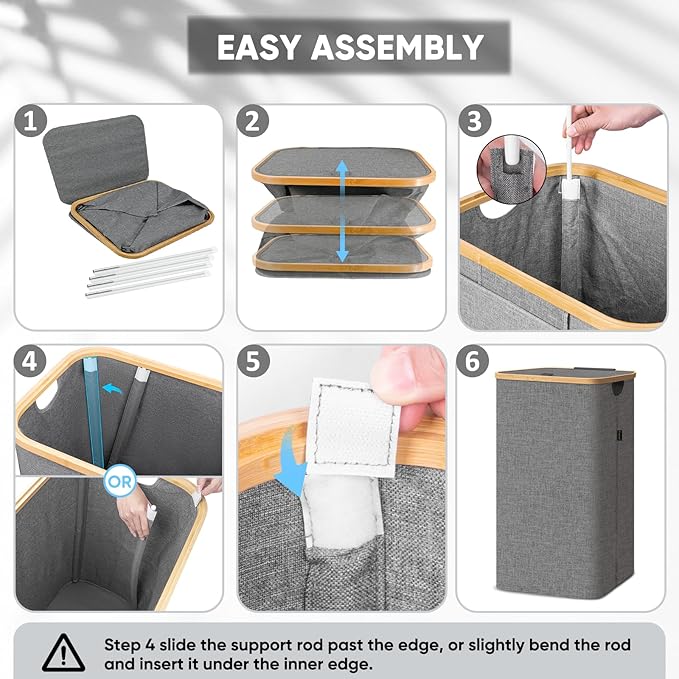 EASY ASSEMBLY

1

2

3

4

OR

5

6

Step 4 slide the support rod past the edge, or slightly bend the rod and insert it under the inner edge.