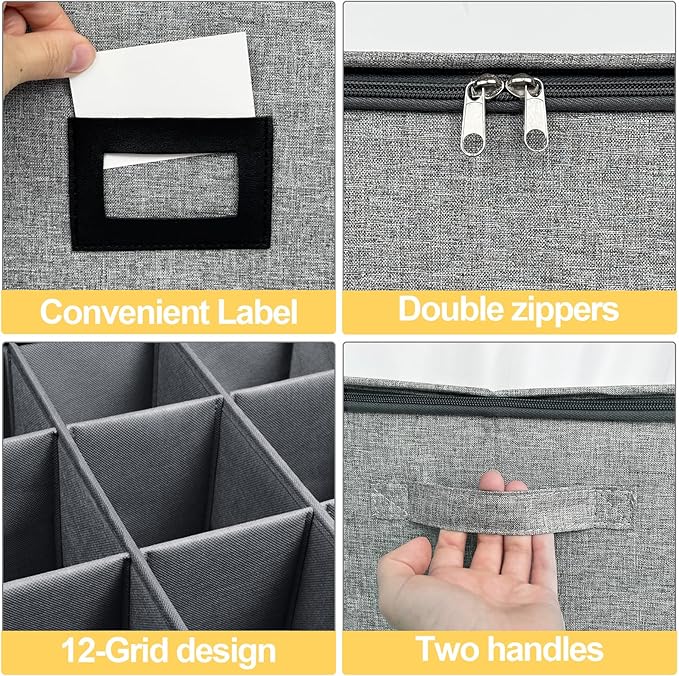 Convenient Label

Double zippers

12-Grid design

Two handles